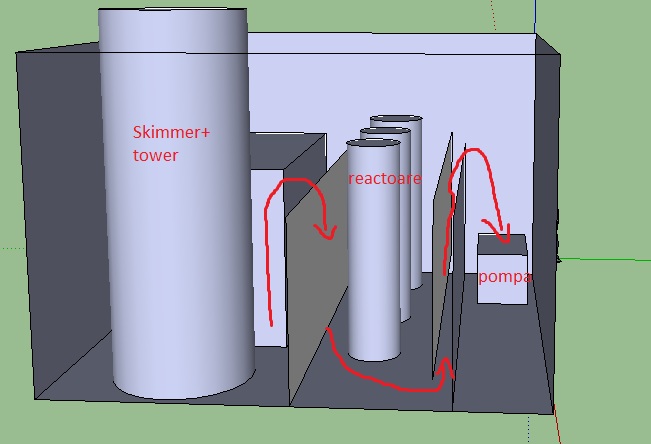 Skimmer+
tower

reactoare

pompa