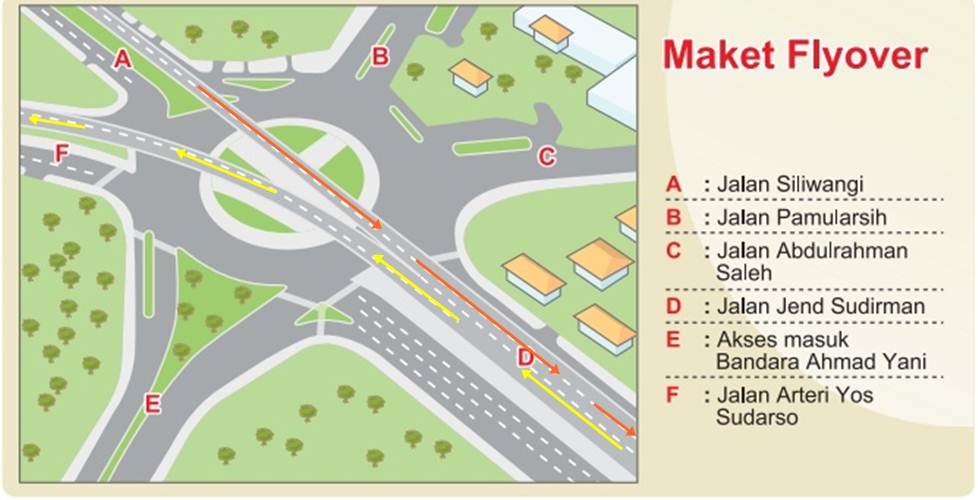 A
B
C
F
D
E

Maket Flyover

A : Jalan Siliwangi
B : Jalan Pamularsih
C : Jalan Abdulrahman Saleh
D : Jalan Jend Sudirman
E : Akses masuk Bandara Ahmad Yani
F : Jalan Arteri Yos Sudarso