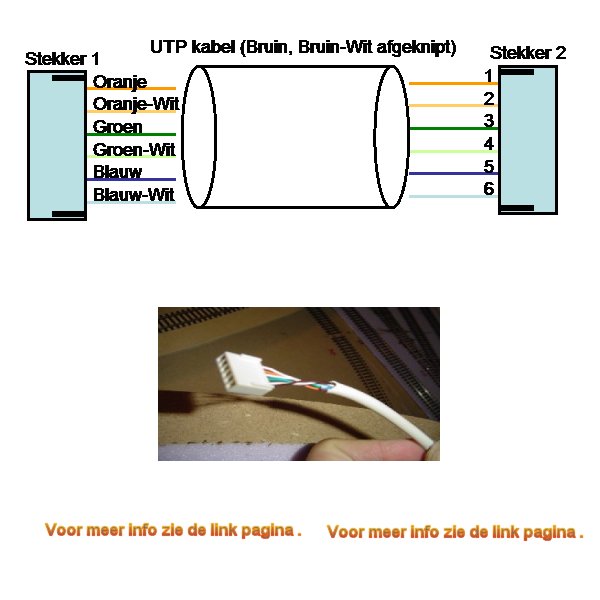 UTP kabel (Bruin, Bruin-Wit afgeknipt)

Stekker 1

Oranje
Oranje-Wit
Groen
Groen-Wit
Blauw
Blauw-Wit

Stekker 2

1
2
3
4
5
6

Voor meer info zie de link pagina .

Voor meer info zie de link pagina .