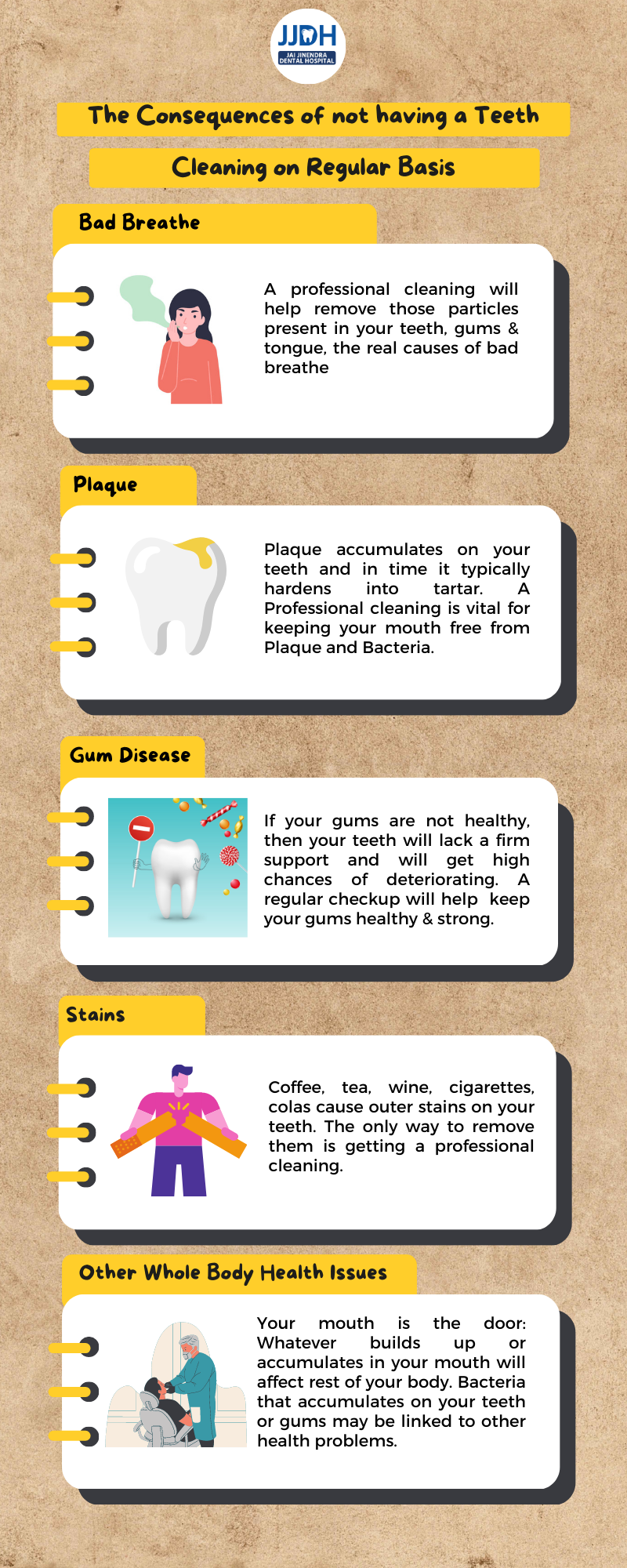 JJDH
JAI JINENDRA DENTAL HOSPITAL

The Consequences of not having a Teeth Cleaning on Regular Basis

Bad Breathe

A professional cleaning will help remove those particles present in your teeth, gums & tongue, the real causes of bad breathe

Plaque

Plaque accumulates on your teeth and in time it typically hardens into tartar. A Professional cleaning is vital for keeping your mouth free from Plaque and Bacteria.

Gum Disease

If your gums are not healthy, then your teeth will lack a firm support and will get high chances of deteriorating. A regular checkup will help keep your gums healthy & strong.

Stains

Coffee, tea, wine, cigarettes, colas cause outer stains on your teeth. The only way to remove them is getting a professional cleaning.

Other Whole Body Health Issues

Your mouth is the door: Whatever builds up or accumulates in your mouth will affect rest of your body. Bacteria that accumulates on your teeth or gums may be linked to other health problems.