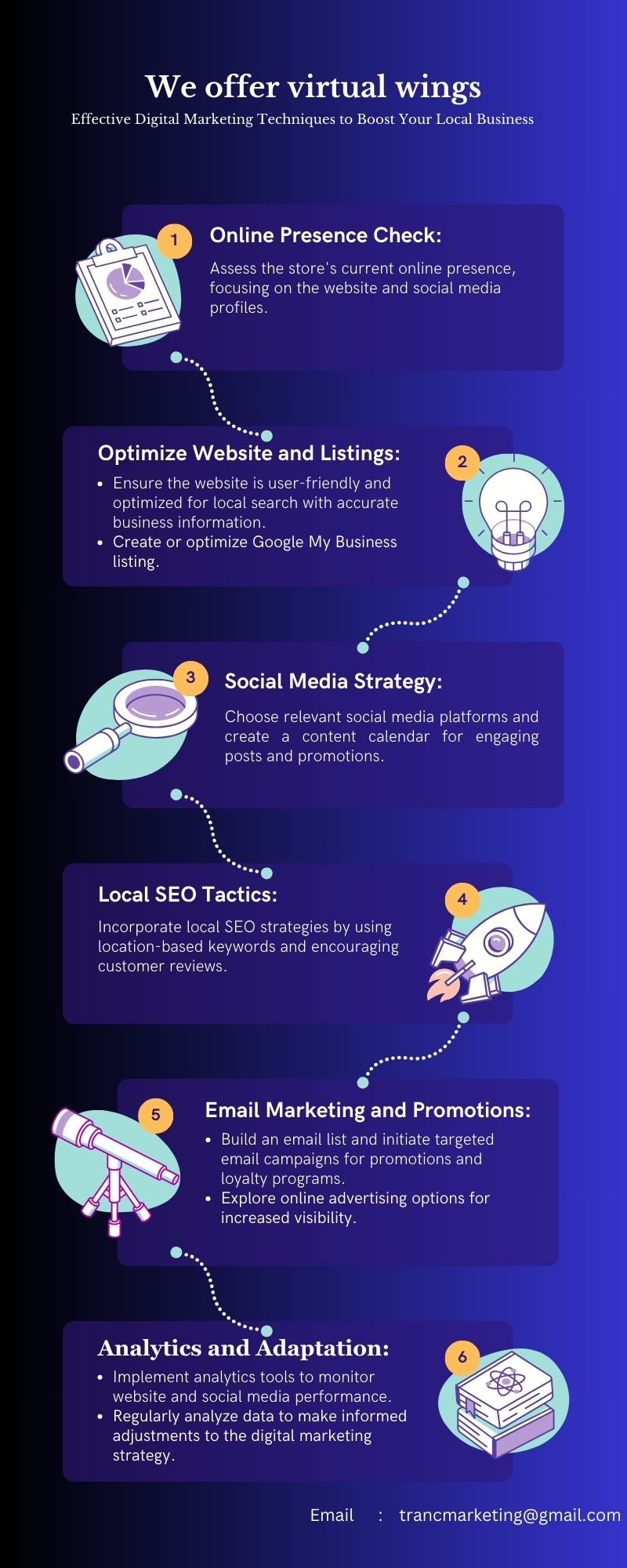 We offer virtual wings

Effective Digital Marketing Techniques to Boost Your Local Business

1

Online Presence Check:

Assess the store's current online presence, focusing on the website and social media profiles.

Optimize Website and Listings:

2

- Ensure the website is user-friendly and optimized for local search with accurate business information.
- Create or optimize Google My Business listing.

3

Social Media Strategy:

Choose relevant social media platforms and create a content calendar for engaging posts and promotions.

Local SEO Tactics:

4

Incorporate local SEO strategies by using location-based keywords and encouraging customer reviews.

5

Email Marketing and Promotions:

- Build an email list and initiate targeted email campaigns for promotions and loyalty programs.
- Explore online advertising options for increased visibility.

Analytics and Adaptation:

6

- Implement analytics tools to monitor website and social media performance.
- Regularly analyze data to make informed adjustments to the digital marketing strategy.

Email : trancmarketing@gmail.com