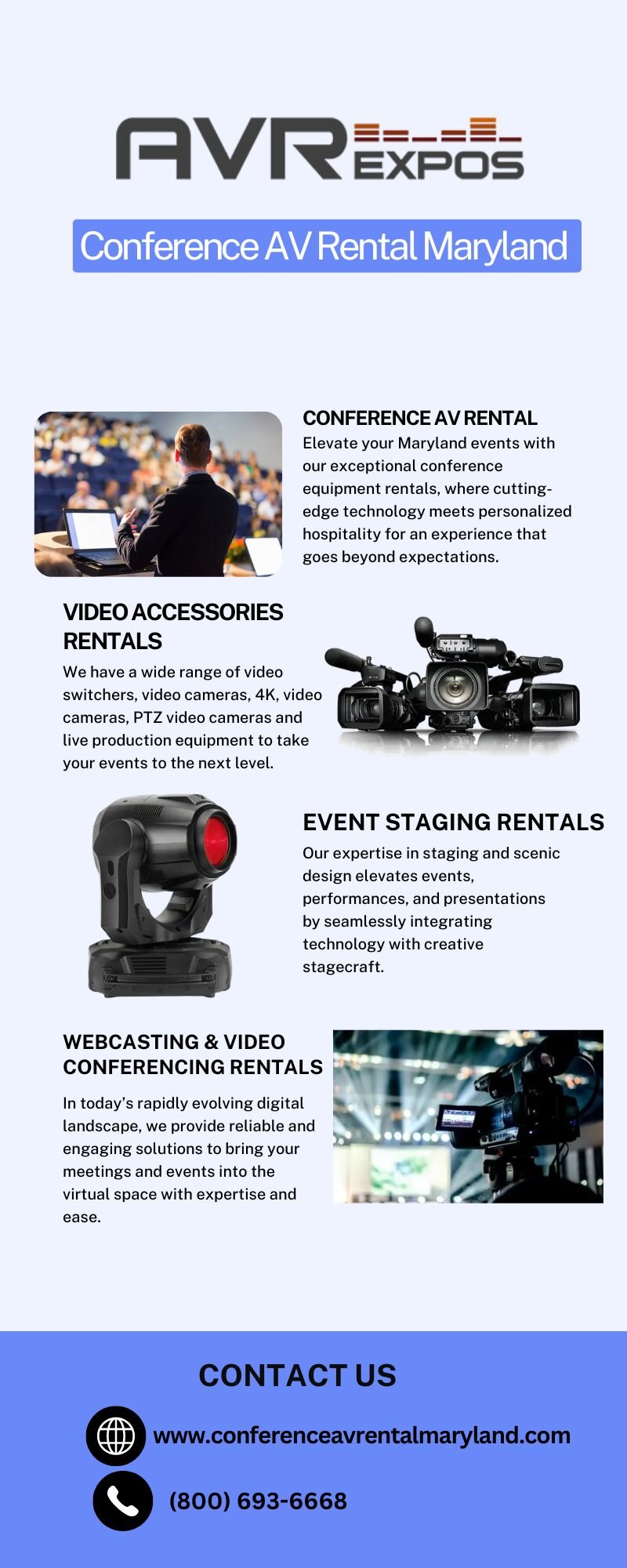 AVR EXPOS

Conference AV Rental Maryland

CONFERENCE AV RENTAL
Elevate your Maryland events with our exceptional conference equipment rentals, where cutting-edge technology meets personalized hospitality for an experience that goes beyond expectations.

VIDEO ACCESSORIES RENTALS
We have a wide range of video switchers, video cameras, 4K, video cameras, PTZ video cameras and live production equipment to take your events to the next level.

EVENT STAGING RENTALS
Our expertise in staging and scenic design elevates events, performances, and presentations by seamlessly integrating technology with creative stagecraft.

WEBCASTING & VIDEO CONFERENCING RENTALS
In today's rapidly evolving digital landscape, we provide reliable and engaging solutions to bring your meetings and events into the virtual space with expertise and ease.

CONTACT US
www.conferenceavrentalmaryland.com
(800) 693-6668