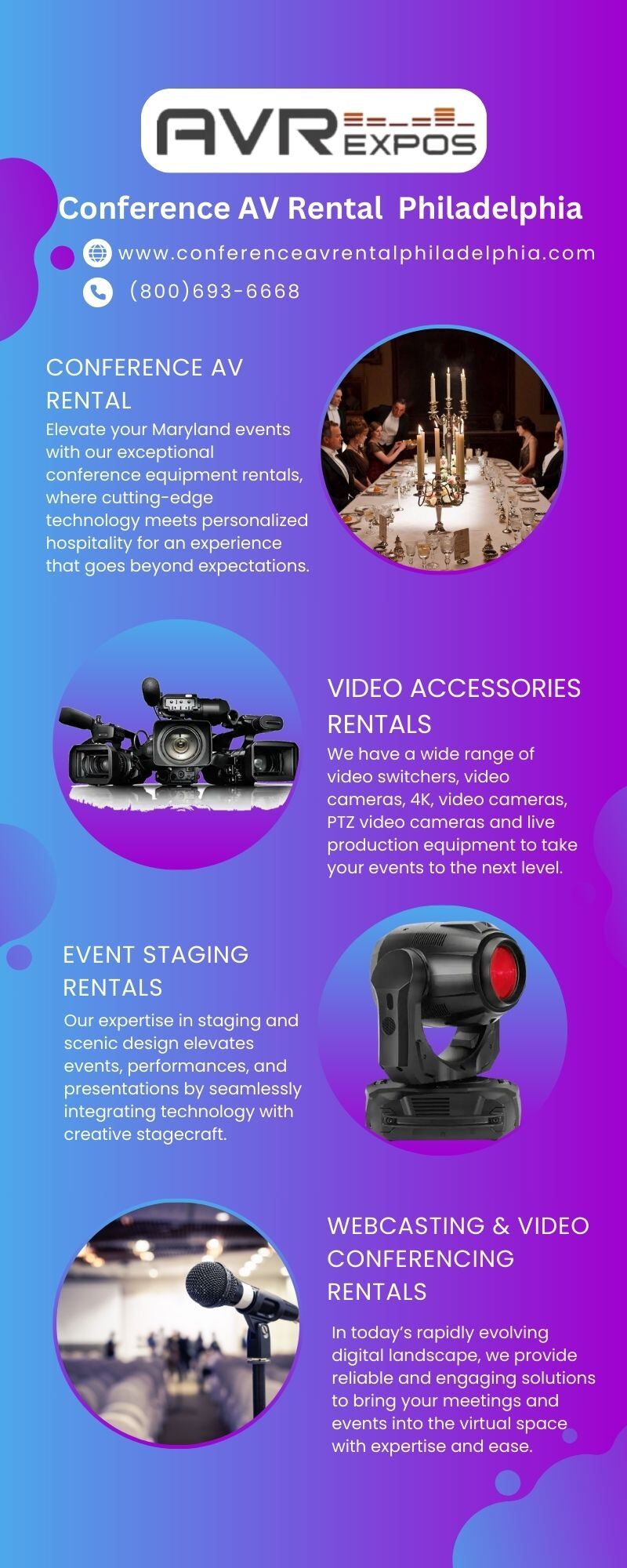 AVR EXPOS

Conference AV Rental Philadelphia

www.conferenceavrentalphiladelphia.com

(800)693-6668

CONFERENCE AV RENTAL

Elevate your Maryland events with our exceptional conference equipment rentals, where cutting-edge technology meets personalized hospitality for an experience that goes beyond expectations.

VIDEO ACCESSORIES RENTALS

We have a wide range of video switchers, video cameras, 4K, video cameras, PTZ video cameras and live production equipment to take your events to the next level.

EVENT STAGING RENTALS

Our expertise in staging and scenic design elevates events, performances, and presentations by seamlessly integrating technology with creative stagecraft.

WEBCASTING & VIDEO CONFERENCING RENTALS

In today's rapidly evolving digital landscape, we provide reliable and engaging solutions to bring your meetings and events into the virtual space with expertise and ease.