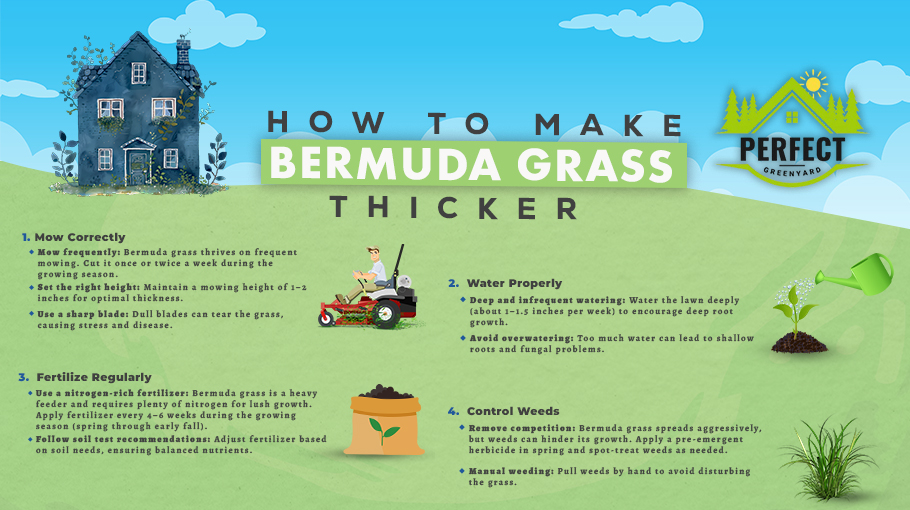 HOW TO MAKE
BERMUDA GRASS
THICKER

PERFECT
GREENYARD

1. Mow Correctly

Mow frequently: Bermuda grass thrives on frequent mowing. Cut it once or twice a week during the growing season.

Set the right height: Maintain a mowing height of 1–2 inches for optimal thickness.

Use a sharp blade: Dull blades can tear the grass, causing stress and disease.

2. Water Properly

Deep and infrequent watering: Water the lawn deeply (about 1–1.5 inches per week) to encourage deep root growth.

Avoid overwatering: Too much water can lead to shallow roots and fungal problems.

3. Fertilize Regularly

Use a nitrogen-rich fertilizer: Bermuda grass is a heavy feeder and requires plenty of nitrogen for lush growth. Apply fertilizer every 4–6 weeks during the growing season (spring through early fall).

Follow soil test recommendations: Adjust fertilizer based on soil needs, ensuring balanced nutrients.

4. Control Weeds

Remove competition: Bermuda grass spreads aggressively, but weeds can hinder its growth. Apply a pre-emergent herbicide in spring and spot-treat weeds as needed.

Manual weeding: Pull weeds by hand to avoid disturbing the grass.