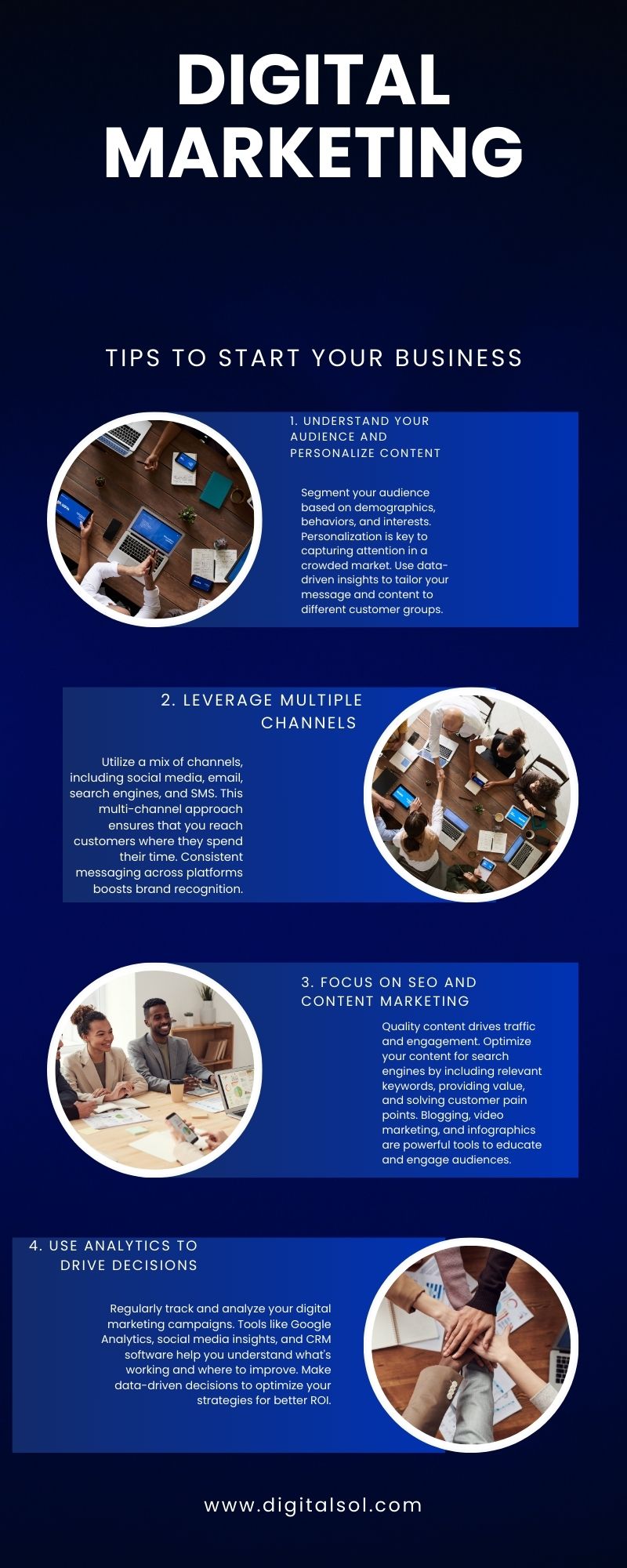 DIGITAL MARKETING

TIPS TO START YOUR BUSINESS

1. UNDERSTAND YOUR AUDIENCE AND PERSONALIZE CONTENT

Segment your audience based on demographics, behaviors, and interests. Personalization is key to capturing attention in a crowded market. Use data-driven insights to tailor your message and content to different customer groups.

2. LEVERAGE MULTIPLE CHANNELS

Utilize a mix of channels, including social media, email, search engines, and SMS. This multi-channel approach ensures that you reach customers where they spend their time. Consistent messaging across platforms boosts brand recognition.

3. FOCUS ON SEO AND CONTENT MARKETING

Quality content drives traffic and engagement. Optimize your content for search engines by including relevant keywords, providing value, and solving customer pain points. Blogging, video marketing, and infographics are powerful tools to educate and engage audiences.

4. USE ANALYTICS TO DRIVE DECISIONS

Regularly track and analyze your digital marketing campaigns. Tools like Google Analytics, social media insights, and CRM software help you understand what's working and where to improve. Make data-driven decisions to optimize your strategies for better ROI.

www.digitalsol.com