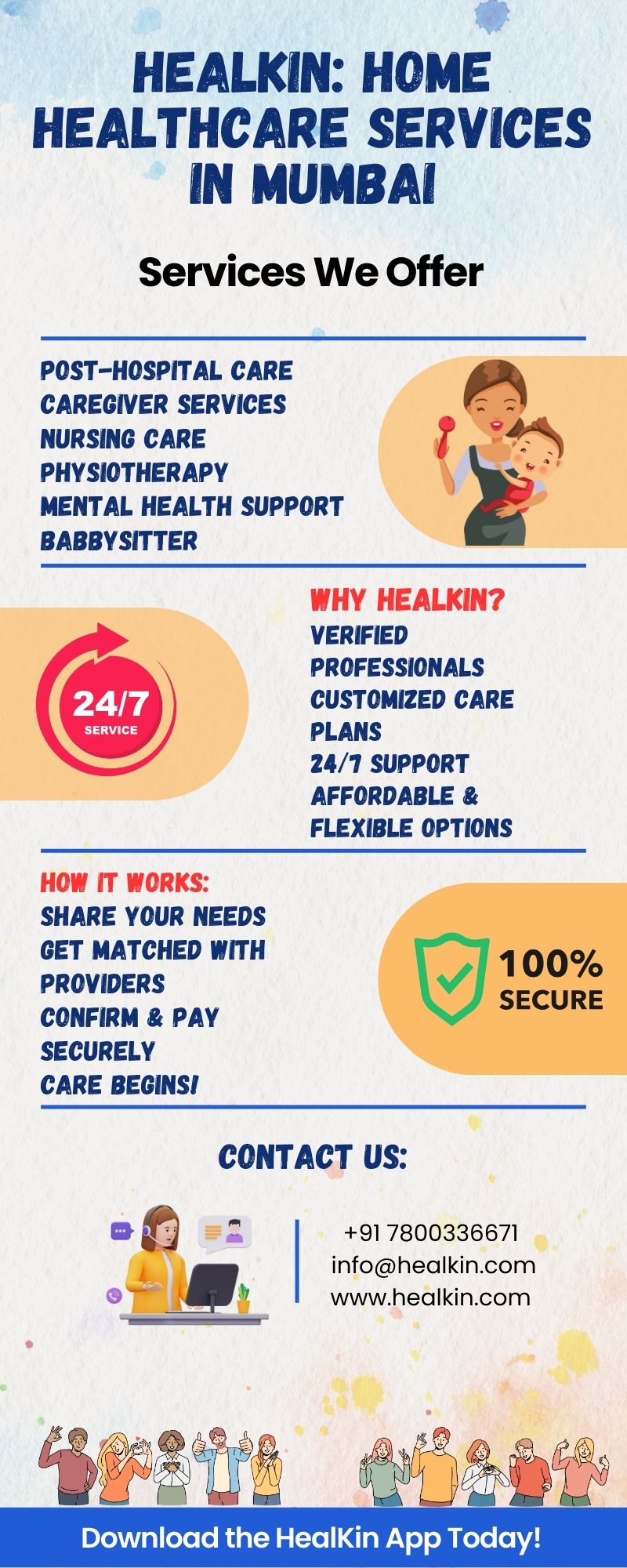 HEALKIN: HOME HEALTHCARE SERVICES IN MUMBAI

Services We Offer

POST-HOSPITAL CARE
CAREGIVER SERVICES
NURSING CARE
PHYSIOTHERAPY
MENTAL HEALTH SUPPORT
BABBYSITTER

24/7
SERVICE

WHY HEALKIN?
VERIFIED PROFESSIONALS
CUSTOMIZED CARE PLANS
24/7 SUPPORT
AFFORDABLE & FLEXIBLE OPTIONS

HOW IT WORKS:
SHARE YOUR NEEDS
GET MATCHED WITH PROVIDERS
CONFIRM & PAY SECURELY
CARE BEGINS!

100%
SECURE

CONTACT US:

+91 7800336671
info@healkin.com
www.healkin.com

Download the HealKin App Today!