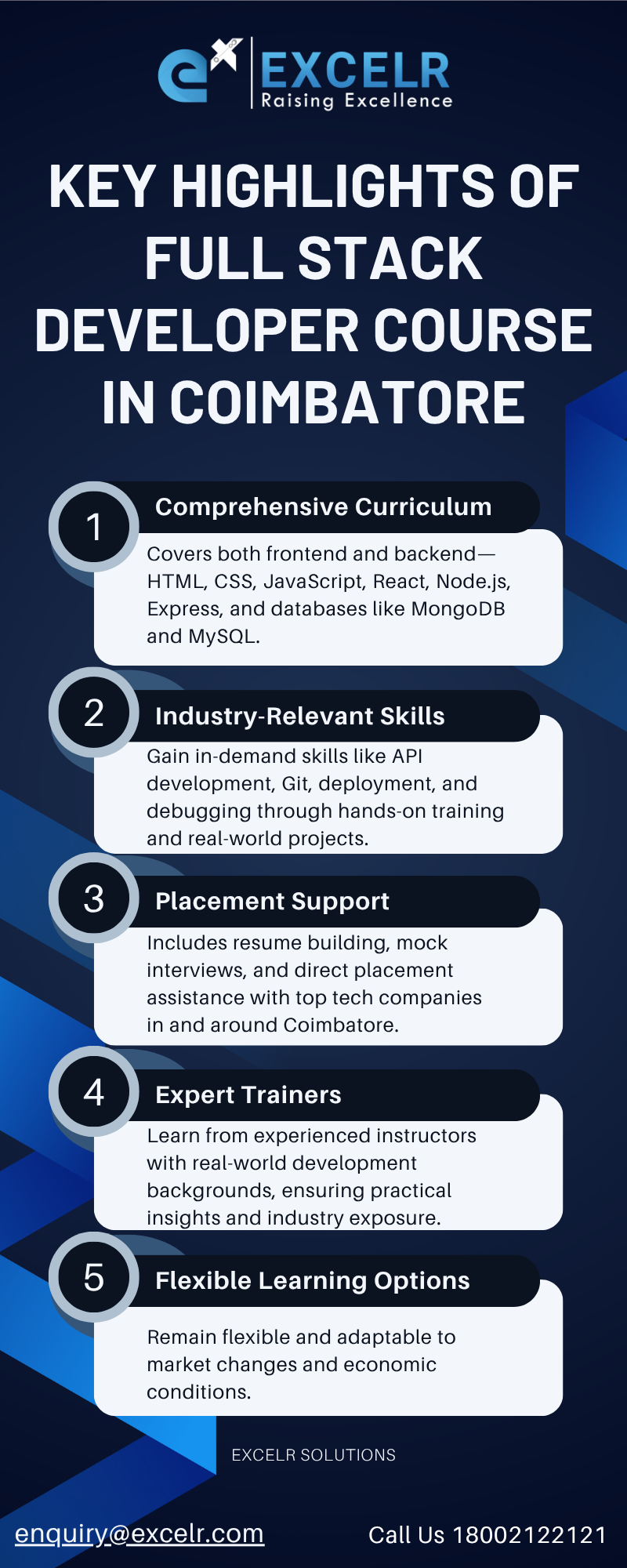 EXCELR
Raising Excellence

KEY HIGHLIGHTS OF FULL STACK DEVELOPER COURSE IN COIMBATORE

1
Comprehensive Curriculum
Covers both frontend and backend—HTML, CSS, JavaScript, React, Node.js, Express, and databases like MongoDB and MySQL.

2
Industry-Relevant Skills
Gain in-demand skills like API development, Git, deployment, and debugging through hands-on training and real-world projects.

3
Placement Support
Includes resume building, mock interviews, and direct placement assistance with top tech companies in and around Coimbatore.

4
Expert Trainers
Learn from experienced instructors with real-world development backgrounds, ensuring practical insights and industry exposure.

5
Flexible Learning Options
Remain flexible and adaptable to market changes and economic conditions.

EXCELR SOLUTIONS

enquiry@excelr.com
Call Us 18002122121