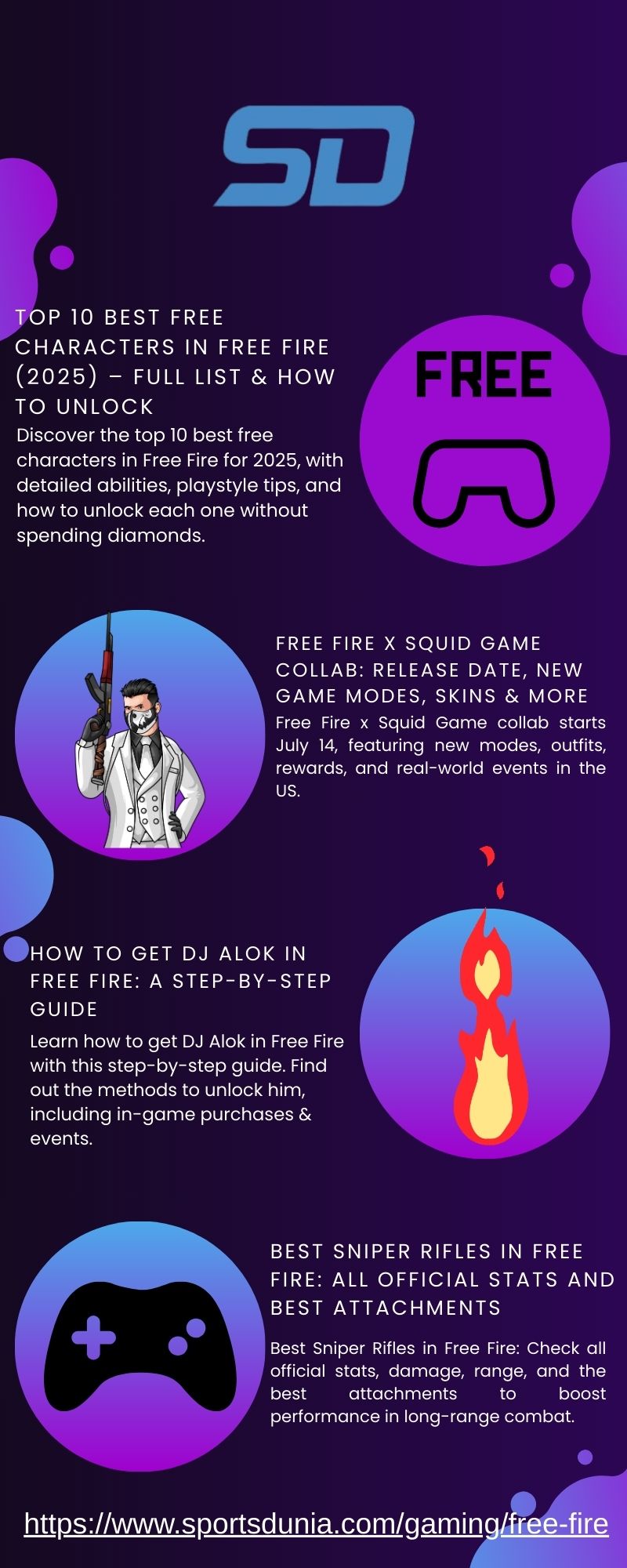 SD

TOP 10 BEST FREE CHARACTERS IN FREE FIRE (2025) – FULL LIST & HOW TO UNLOCK

Discover the top 10 best free characters in Free Fire for 2025, with detailed abilities, playstyle tips, and how to unlock each one without spending diamonds.

FREE

FREE FIRE X SQUID GAME COLLAB: RELEASE DATE, NEW GAME MODES, SKINS & MORE

Free Fire x Squid Game collab starts July 14, featuring new modes, outfits, rewards, and real-world events in the US.

HOW TO GET DJ ALOK IN FREE FIRE: A STEP-BY-STEP GUIDE

Learn how to get DJ Alok in Free Fire with this step-by-step guide. Find out the methods to unlock him, including in-game purchases & events.

BEST SNIPER RIFLES IN FREE FIRE: ALL OFFICIAL STATS AND BEST ATTACHMENTS

Best Sniper Rifles in Free Fire: Check all official stats, damage, range, and the best attachments to boost performance in long-range combat.

https://www.sportsdunia.com/gaming/free-fire