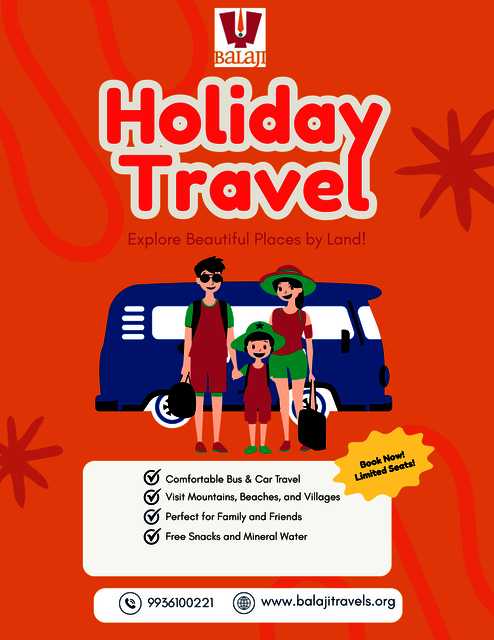 BALAJI

Holiday Travel

Explore Beautiful Places by Land!

Book Now! Limited Seats!

Comfortable Bus & Car Travel
Visit Mountains, Beaches, and Villages
Perfect for Family and Friends
Free Snacks and Mineral Water

9936100221
www.balajitravels.org