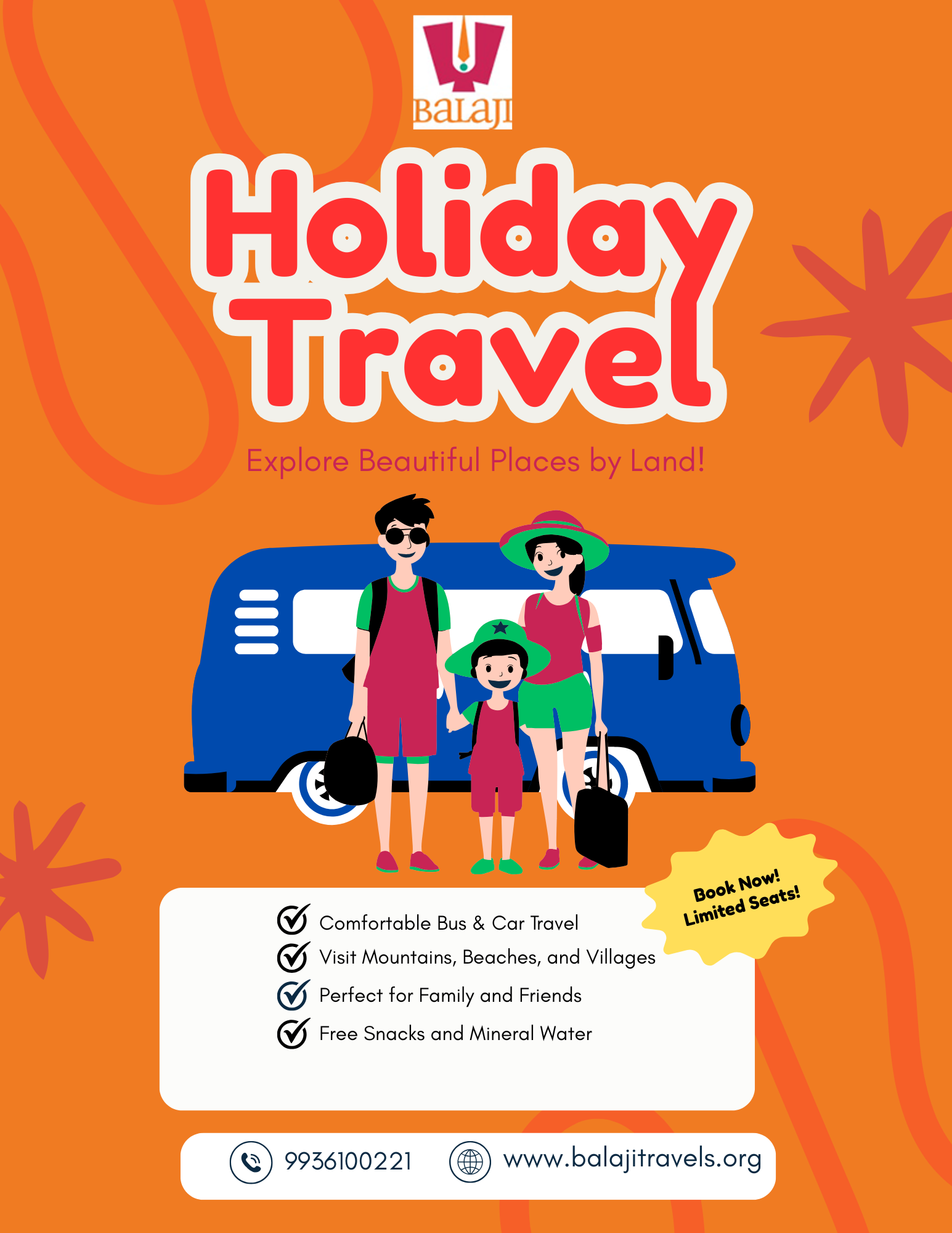 BALAJI

Holiday Travel

Explore Beautiful Places by Land!

Book Now! Limited Seats!

Comfortable Bus & Car Travel
Visit Mountains, Beaches, and Villages
Perfect for Family and Friends
Free Snacks and Mineral Water

9936100221 www.balajitravels.org